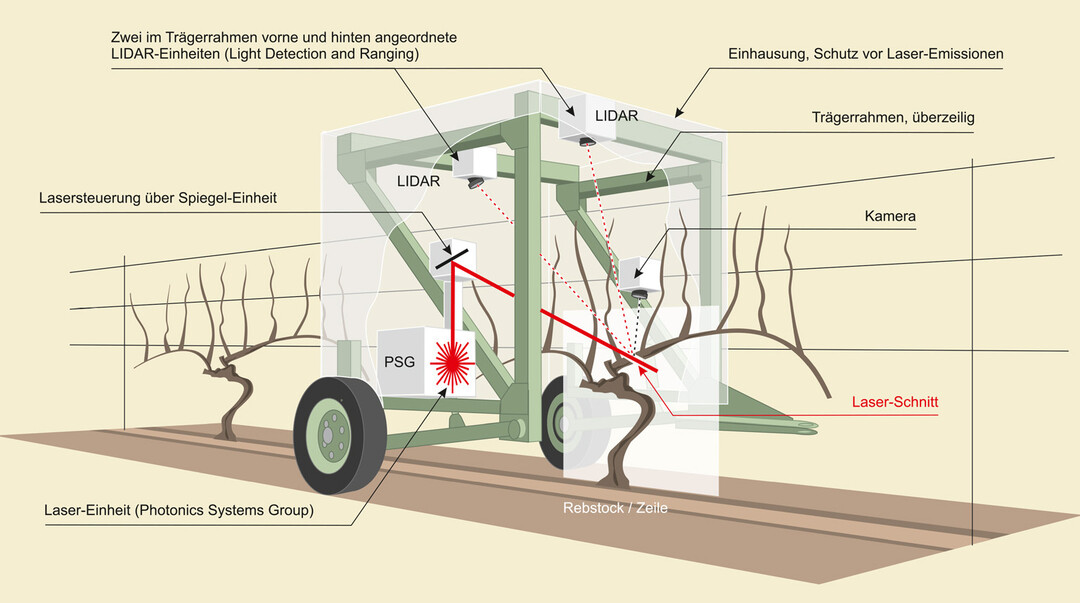 Zwei im Trägerrahmen vorne und hinten angeordnete LIDAR-Einheiten (Light Detection and Ranging)

Einhausung, Schutz vor Laser-Emissionen

LIDAR

Trägerrahmen, überzeilig

LIDAR

Lasersteuerung über Spiegel-Einheit

Kamera

PSG

Laser-Schnitt

Laser-Einheit (Photonics Systems Group)

Rebstock / Zeile